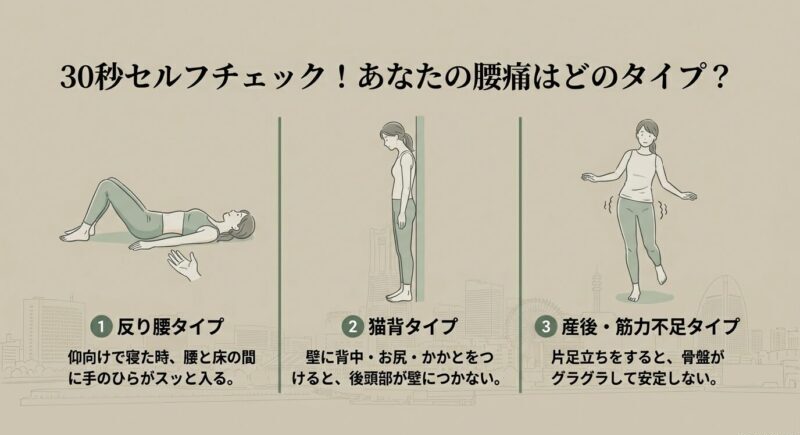 30秒セルフチェック！あなたの腰痛はどのタイプ？

1 反り腰タイプ

仰向けで寝た時、腰と床の間に手のひらがスッと入る。

2 猫背タイプ

壁に背中・お尻・かかとをつけると、後頭部が壁につかない。

3 産後・筋力不足タイプ

片足立ちをすると、骨盤がグラグラして安定しない。