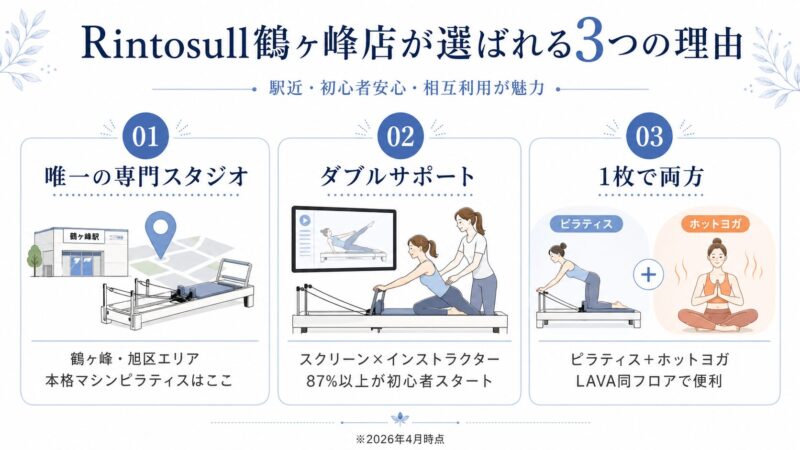 Rintosull鶴ヶ峰店が選ばれる3つの理由

駅近・初心者安心・相互利用が魅力

01
唯一の専門スタジオ
鶴ヶ峰駅
鶴ヶ峰・旭区エリア
本格マシンピラティスはここ

02
ダブルサポート
スクリーン×インストラクター
87%以上が初心者スタート

03
1枚で両方
ピラティス
+
ホットヨガ
ピラティス＋ホットヨガ
LAVA同フロアで便利

※2026年4月時点